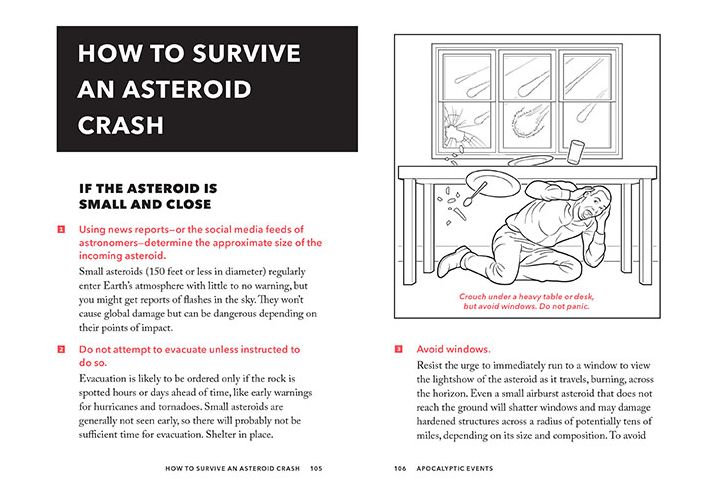 HOW TO SURVIVE AN ASTEROID CRASH

IF THE ASTEROID IS SMALL AND CLOSE

1 Using news reports—or the social media feeds of astronomers—determine the approximate size of the incoming asteroid.

Small asteroids (150 feet or less in diameter) regularly enter Earth's atmosphere with little to no warning, but you might get reports of flashes in the sky. They won't cause global damage but can be dangerous depending on their points of impact.

2 Do not attempt to evacuate unless instructed to do so.

Evacuation is likely to be ordered only if the rock is spotted hours or days ahead of time, like early warnings for hurricanes and tornadoes. Small asteroids are generally not seen early, so there will probably not be sufficient time for evacuation. Shelter in place.

HOW TO SURVIVE AN ASTEROID CRASH 105

Crouch under a heavy table or desk, but avoid windows. Do not panic.

3 Avoid windows.

Resist the urge to immediately run to a window to view the lightshow of the asteroid as it travels, burning, across the horizon. Even a small airburst asteroid that does not reach the ground will shatter windows and may damage hardened structures across a radius of potentially tens of miles, depending on its size and composition. To avoid

106 APOCALYPTIC EVENTS