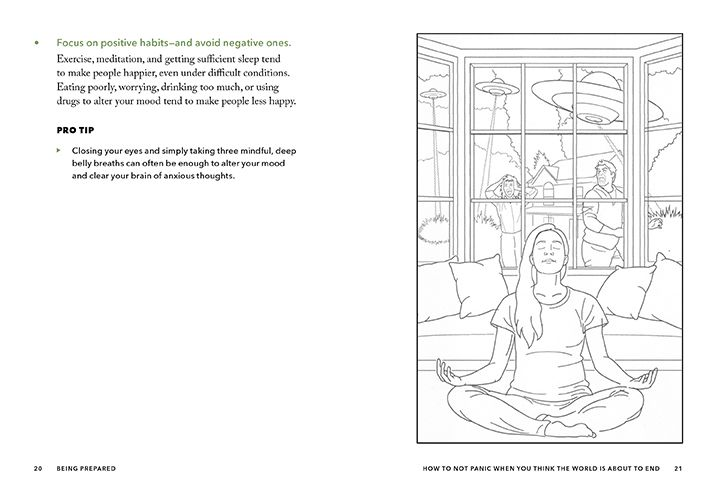 • Focus on positive habits—and avoid negative ones.
Exercise, meditation, and getting sufficient sleep tend to make people happier, even under difficult conditions. Eating poorly, worrying, drinking too much, or using drugs to alter your mood tend to make people less happy.

PRO TIP

▸ Closing your eyes and simply taking three mindful, deep belly breaths can often be enough to alter your mood and clear your brain of anxious thoughts.

20 BEING PREPARED

HOW TO NOT PANIC WHEN YOU THINK THE WORLD IS ABOUT TO END 21